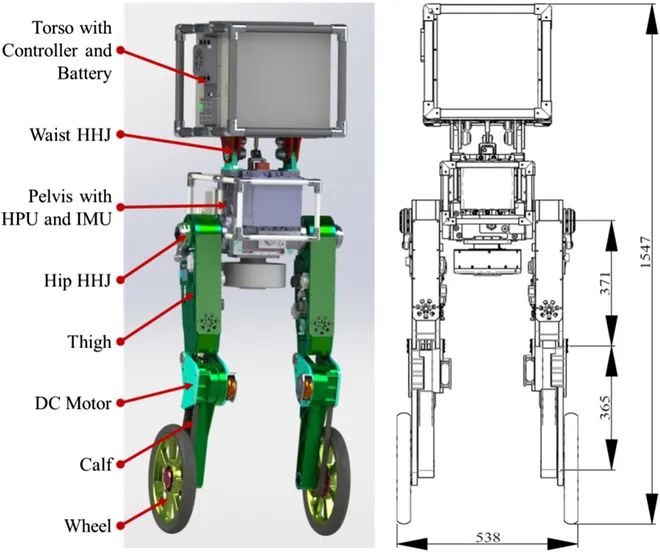 Torso with Controller and Battery

Waist HHJ

Pelvis with HPU and IMU

Hip HHJ

Thigh

DC Motor

Calf

Wheel

1547

371

365

538